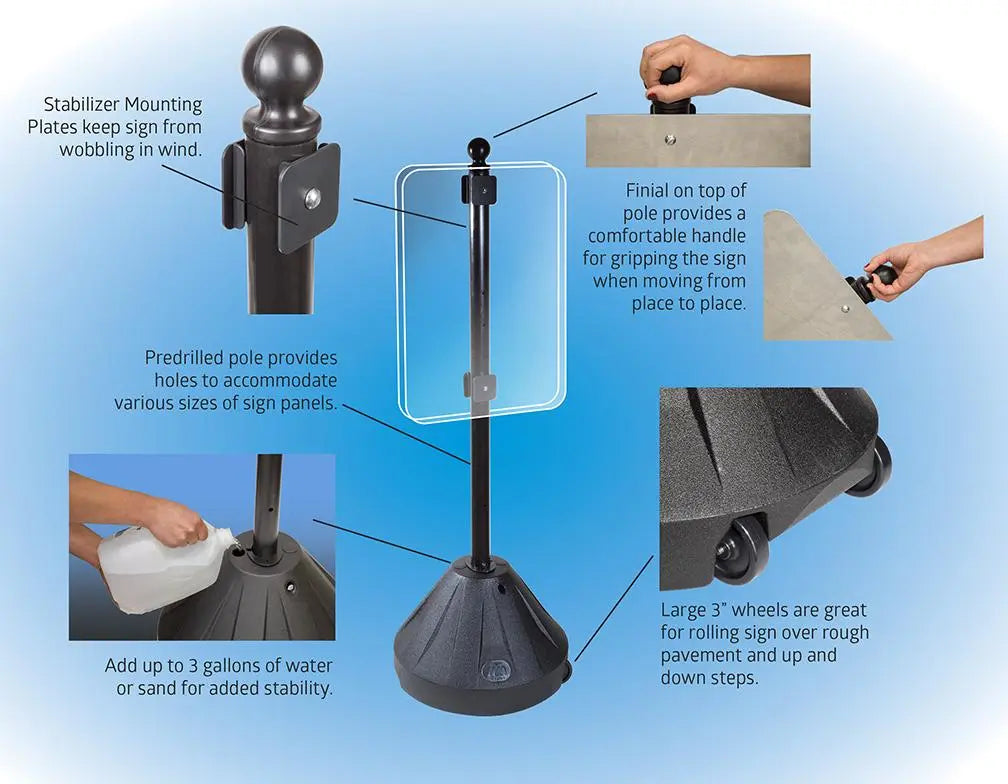 Stabilizer Mounting Plates keep sign from wobbling in wind.

Finial on top of pole provides a comfortable handle for gripping the sign when moving from place to place.

Predrilled pole provides holes to accommodate various sizes of sign panels.

Add up to 3 gallons of water or sand for added stability.

Large 3" wheels are great for rolling sign over rough pavement and up and down steps.